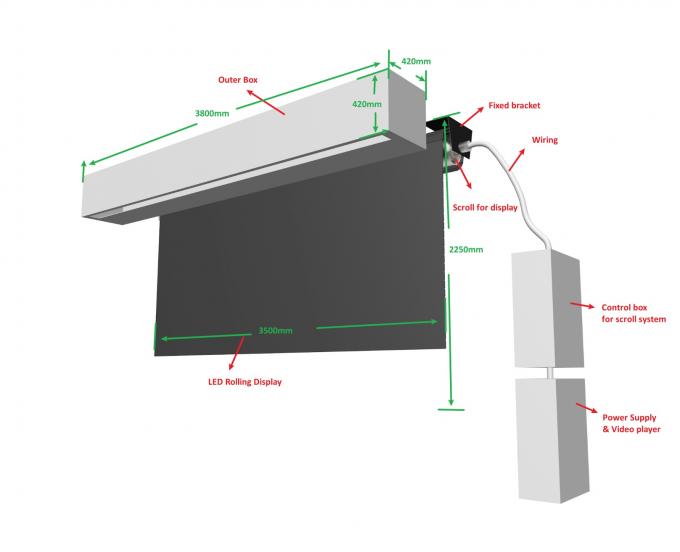 420mm

Outer Box

420mm

3800mm

Fixed bracket

Wiring

Scroll for display

2250mm

Control box for scroll system

3500mm

LED Rolling Display

Power Supply & Video player